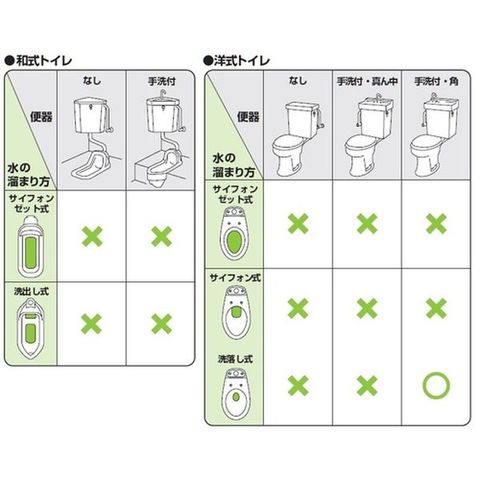 ●和式トイレ

| 便器 / 水の溜まり方 | なし | 手洗付 |
|---|---|---|
| サイフォンゼット式 | × | × |
| 洗出し式 | × | × |

●洋式トイレ

| 便器 / 水の溜まり方 | なし | 手洗付・真ん中 | 手洗付・角 |
|---|---|---|---|
| サイフォンゼット式 | × | × | × |
| サイフォン式 | × | × | × |
| 洗落し式 | × | × | ○ |