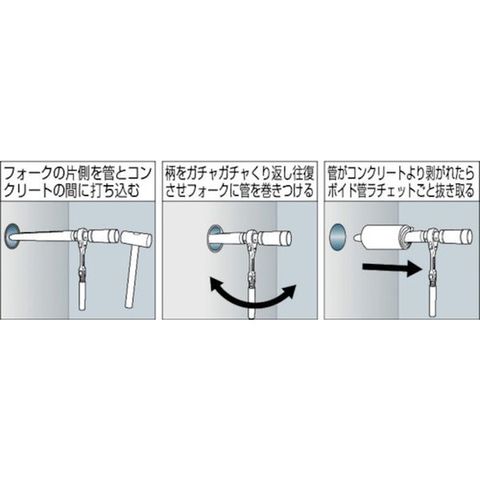 フォークの片側を管とコンクリートの間に打ち込む

柄をガチャガチャくり返し往復させフォークに管を巻きつける

管がコンクリートより剥がれたらボイド管ラチェットごと抜き取る