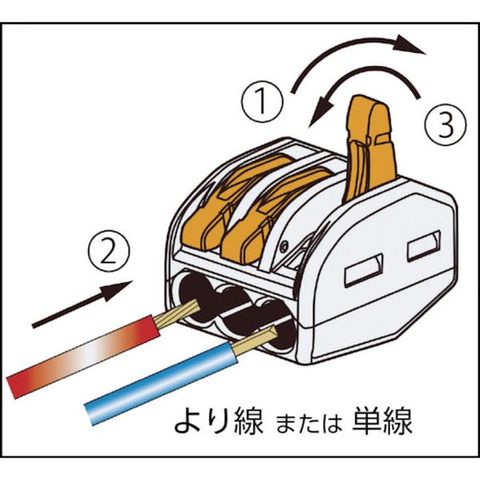 ①

③

②

より線 または 単線