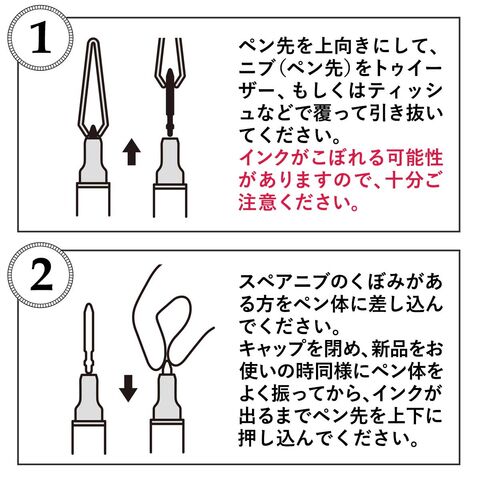 1

ペン先を上向きにして、ニブ（ペン先）をトゥイーザー、もしくはティッシュなどで覆って引き抜いてください。
インクがこぼれる可能性がありますので、十分ご注意ください。

2

スペアニブのくぼみがある方をペン体に差し込んでください。
キャップを閉め、新品をお使いの時同様にペン体をよく振ってから、インクが出るまでペン先を上下に押し込んでください。