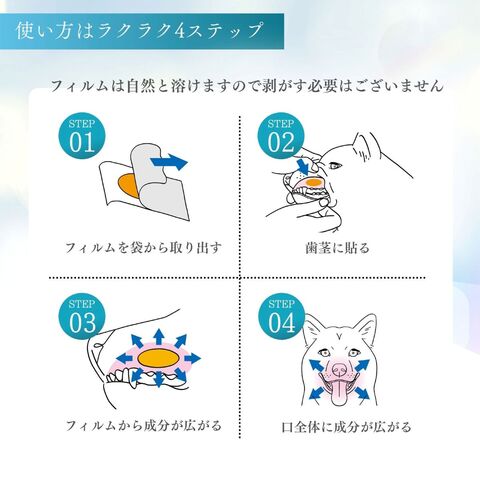 使い方はラクラク4ステップ

フィルムは自然と溶けますので剥がす必要はございません

STEP 01

フィルムを袋から取り出す

STEP 02

歯茎に貼る

STEP 03

フィルムから成分が広がる

STEP 04

口全体に成分が広がる