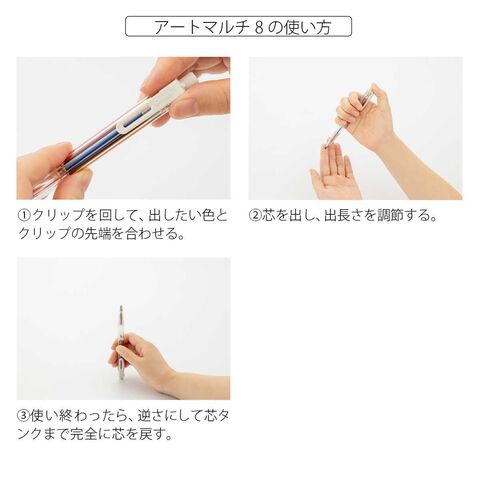 アートマルチ 8 の使い方

①クリップを回して、出したい色とクリップの先端を合わせる。

②芯を出し、出長さを調節する。

③使い終わったら、逆さにして芯タンクまで完全に芯を戻す。