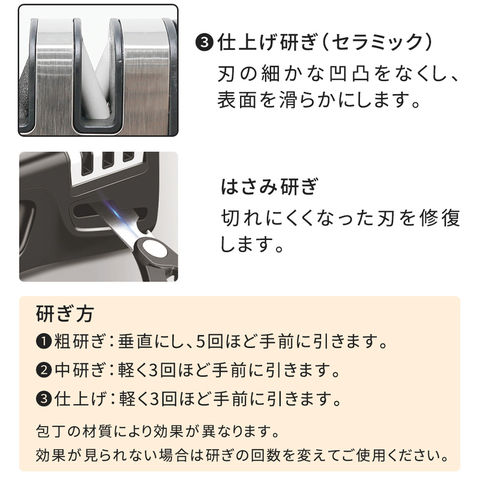 ❸仕上げ研ぎ（セラミック）
刃の細かな凹凸をなくし、表面を滑らかにします。

はさみ研ぎ
切れにくくなった刃を修復します。

研ぎ方
❶粗研ぎ：垂直にし、5回ほど手前に引きます。
❷中研ぎ：軽く3回ほど手前に引きます。
❸仕上げ：軽く3回ほど手前に引きます。

包丁の材質により効果が異なります。
効果が見られない場合は研ぎの回数を変えてご使用ください。