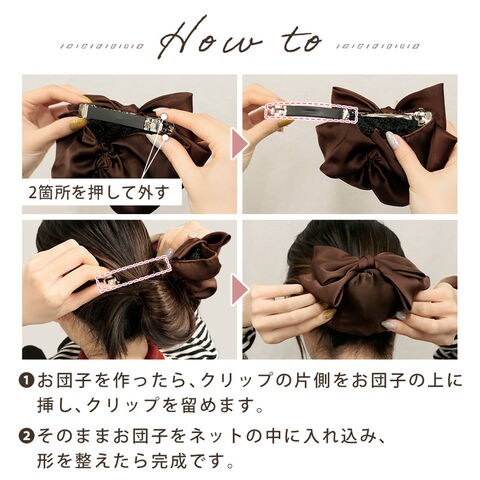 How to

2箇所を押して外す

❶お団子を作ったら、クリップの片側をお団子の上に挿し、クリップを留めます。

❷そのままお団子をネットの中に入れ込み、形を整えたら完成です。