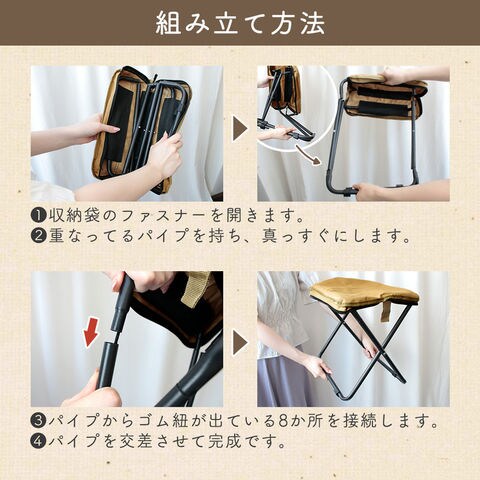 組み立て方法

❶収納袋のファスナーを開きます。
❷重なってるパイプを持ち、真っすぐにします。

❸パイプからゴム紐が出ている8か所を接続します。
❹パイプを交差させて完成です。