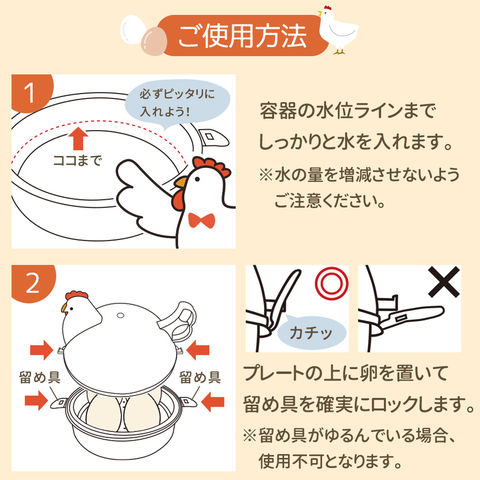 ご使用方法

1

必ずピッタリに入れよう！

ココまで

容器の水位ラインまでしっかりと水を入れます。
※水の量を増減させないようご注意ください。

2

留め具

留め具

カチッ

プレートの上に卵を置いて留め具を確実にロックします。
※留め具がゆるんでいる場合、使用不可となります。