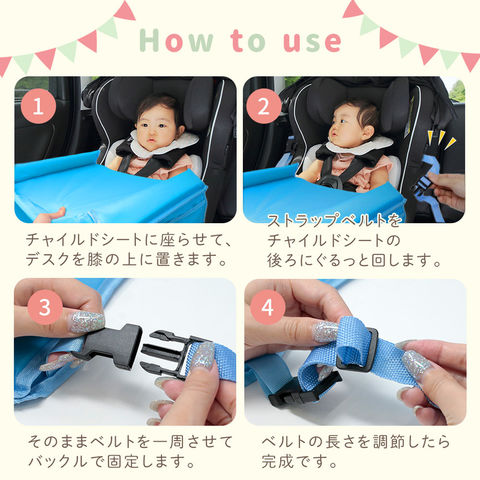 How to use

1

チャイルドシートに座らせて、デスクを膝の上に置きます。

2

ストラップベルトをチャイルドシートの後ろにぐるっと回します。

3

そのままベルトを一周させてバックルで固定します。

4

ベルトの長さを調節したら完成です。