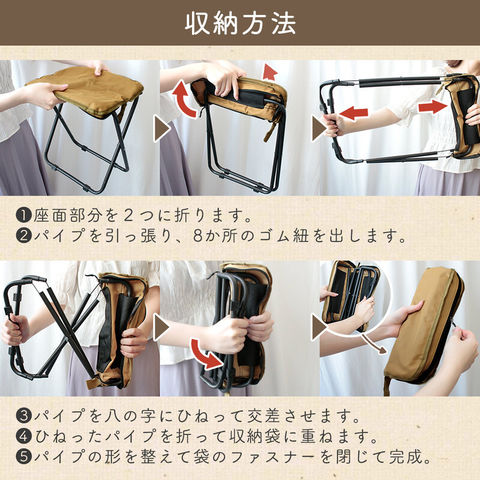 収納方法

❶座面部分を２つに折ります。
❷パイプを引っ張り、8か所のゴム紐を出します。

❸パイプを八の字にひねって交差させます。
❹ひねったパイプを折って収納袋に重ねます。
❺パイプの形を整えて袋のファスナーを閉じて完成。