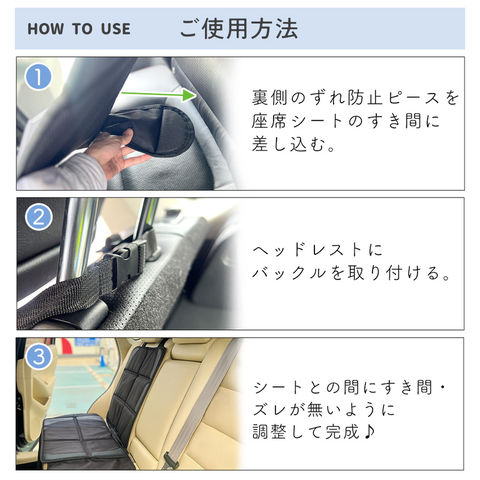 HOW TO USE ご使用方法

1
裏側のずれ防止ピースを座席シートのすき間に差し込む。

2
ヘッドレストにバックルを取り付ける。

3
シートとの間にすき間・ズレが無いように調整して完成♪