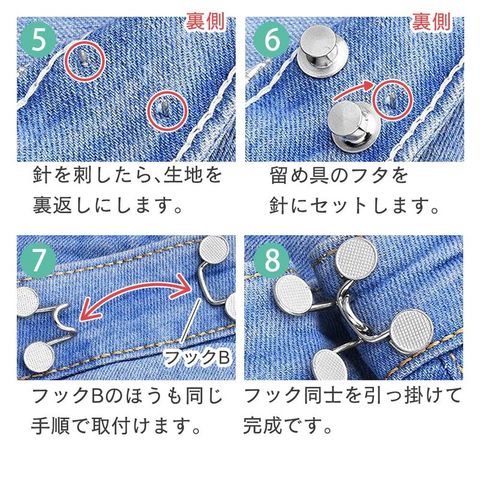 5
裏側
針を刺したら、生地を裏返しにします。

6
裏側
留め具のフタを針にセットします。

7
フックB
フックBのほうも同じ手順で取付けます。

8
フック同士を引っ掛けて完成です。