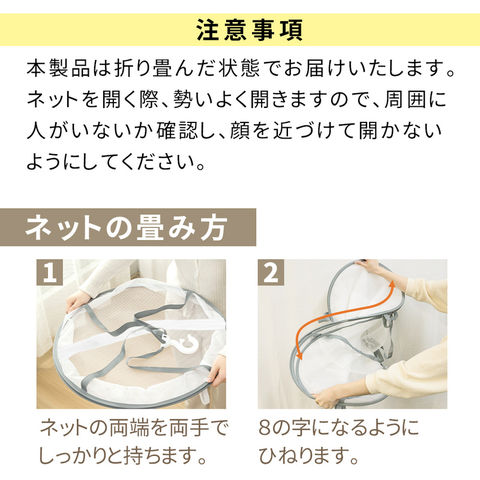 注意事項

本製品は折り畳んだ状態でお届けいたします。ネットを開く際、勢いよく開きますので、周囲に人がいないか確認し、顔を近づけて開かないようにしてください。

ネットの畳み方

1

ネットの両端を両手でしっかりと持ちます。

2

8の字になるようにひねります。