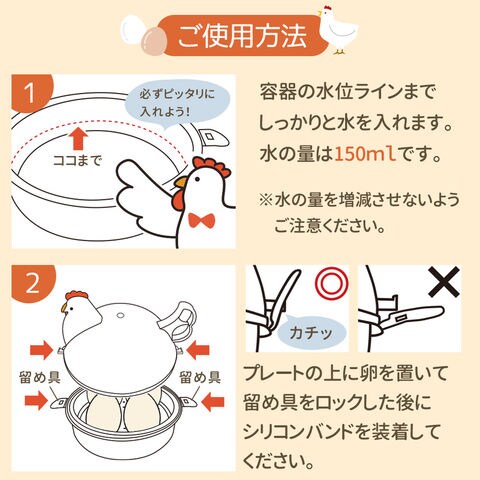 ご使用方法

1

必ずピッタリに入れよう！

ココまで

容器の水位ラインまでしっかりと水を入れます。水の量は150mlです。

※水の量を増減させないようご注意ください。

2

留め具

留め具

カチッ

プレートの上に卵を置いて留め具をロックした後にシリコンバンドを装着してください。