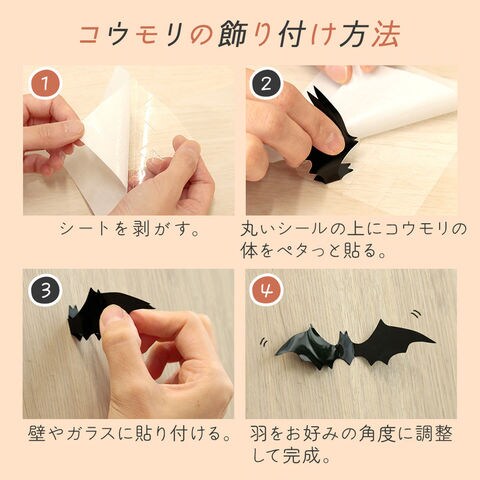 コウモリの飾り付け方法

1
シートを剥がす。

2
丸いシールの上にコウモリの体をペタっと貼る。

3
壁やガラスに貼り付ける。

4
羽をお好みの角度に調整して完成。