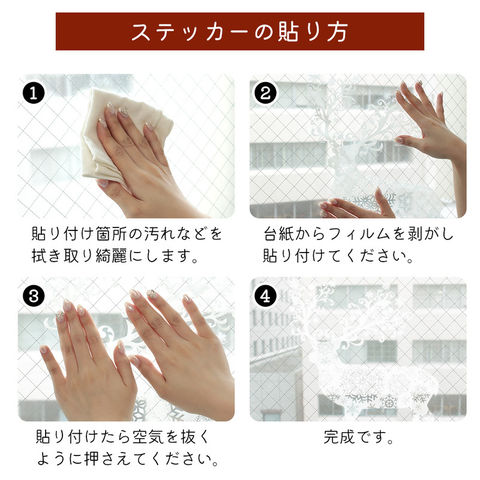 ステッカーの貼り方

❶

貼り付け箇所の汚れなどを拭き取り綺麗にします。

❷

台紙からフィルムを剥がし貼り付けてください。

❸

貼り付けたら空気を抜くように押さえてください。

❹

完成です。