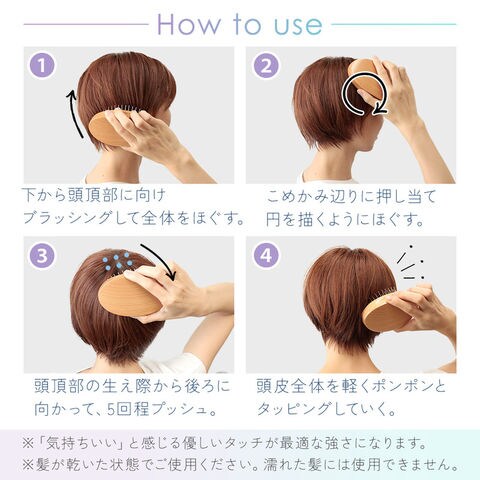 How to use

1
下から頭頂部に向け
ブラッシングして全体をほぐす。

2
こめかみ辺りに押し当て
円を描くようにほぐす。

3
頭頂部の生え際から後ろに
向かって、5回程プッシュ。

4
頭皮全体を軽くポンポンと
タッピングしていく。

※「気持ちいい」と感じる優しいタッチが最適な強さになります。
※髪が乾いた状態でご使用ください。濡れた髪には使用できません。