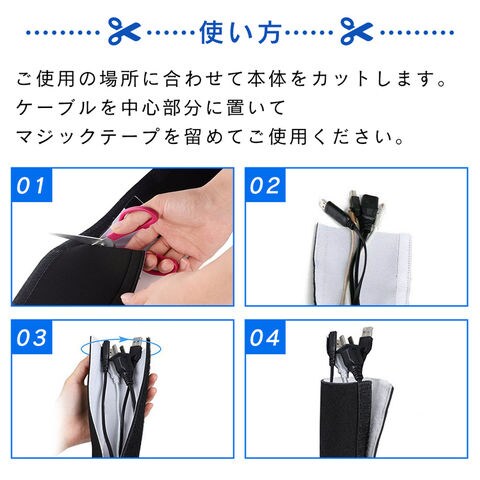 使い方

ご使用の場所に合わせて本体をカットします。
ケーブルを中心部分に置いて
マジックテープを留めてご使用ください。

01

02

03

04