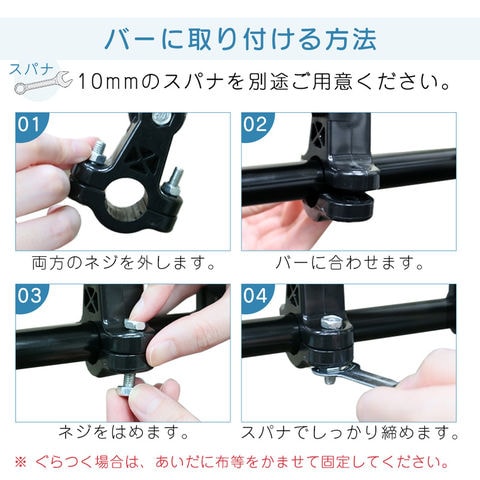 バーに取り付ける方法

スパナ

10mmのスパナを別途ご用意ください。

01

両方のネジを外します。

02

バーに合わせます。

03

ネジをはめます。

04

スパナでしっかり締めます。

※ ぐらつく場合は、あいだに布等をかませて固定してください。