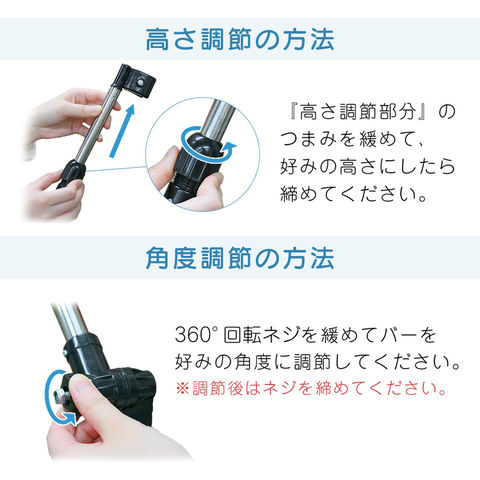 高さ調節の方法

『高さ調節部分』のつまみを緩めて、好みの高さにしたら締めてください。

角度調節の方法

360° 回転ネジを緩めてバーを好みの角度に調節してください。
※調節後はネジを締めてください。