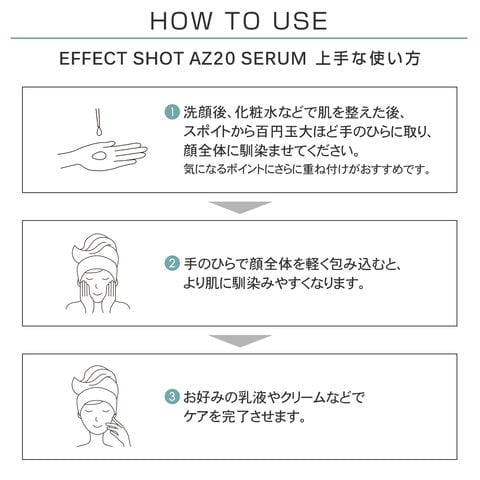 HOW TO USE

EFFECT SHOT AZ20 SERUM 上手な使い方

1 洗顔後、化粧水などで肌を整えた後、スポイトから百円玉大ほど手のひらに取り、顔全体に馴染ませてください。
気になるポイントにさらに重ね付けがおすすめです。

2 手のひらで顔全体を軽く包み込むと、より肌に馴染みやすくなります。

3 お好みの乳液やクリームなどでケアを完了させます。