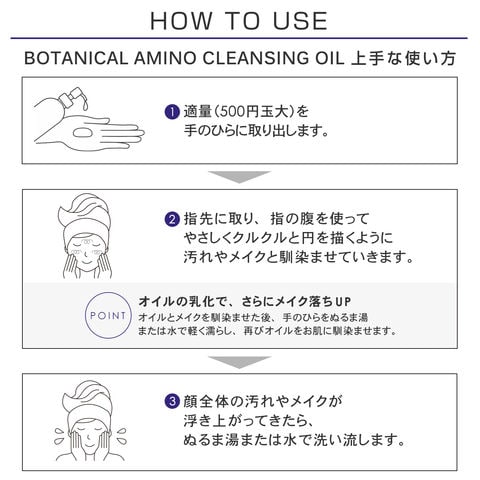 HOW TO USE

BOTANICAL AMINO CLEANSING OIL 上手な使い方

1 適量（500円玉大）を手のひらに取り出します。

2 指先に取り、指の腹を使ってやさしくクルクルと円を描くように汚れやメイクと馴染ませていきます。

POINT

オイルの乳化で、さらにメイク落ちUP

オイルとメイクを馴染ませた後、手のひらをぬるま湯または水で軽く濡らし、再びオイルをお肌に馴染ませます。

3 顔全体の汚れやメイクが浮き上がってきたら、ぬるま湯または水で洗い流します。