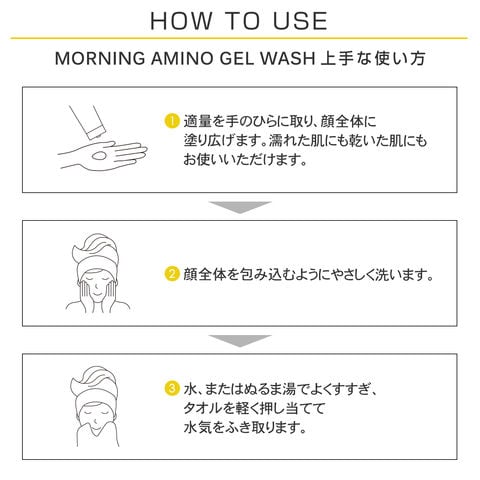 HOW TO USE

MORNING AMINO GEL WASH 上手な使い方

1 適量を手のひらに取り、顔全体に塗り広げます。濡れた肌にも乾いた肌にもお使いいただけます。

2 顔全体を包み込むようにやさしく洗います。

3 水、またはぬるま湯でよくすすぎ、タオルを軽く押し当てて水気をふき取ります。