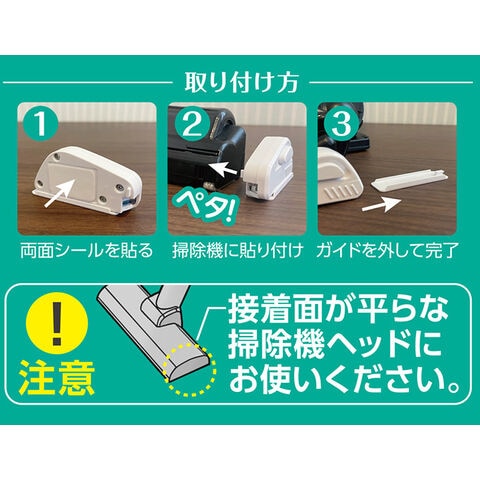 取り付け方

1
両面シールを貼る

2
ペタ!
掃除機に貼り付け

3
ガイドを外して完了

!
注意
接着面が平らな掃除機ヘッドにお使いください。