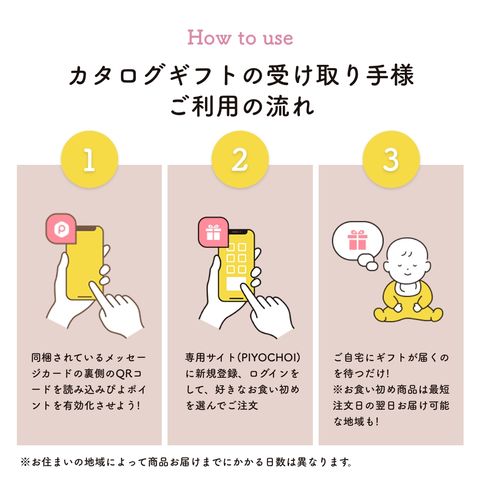 How to use

カタログギフトの受け取り手様
ご利用の流れ

1

P

同梱されているメッセージカードの裏側のQRコードを読み込みぴよポイントを有効化させよう!

2

専用サイト(PIYOCHOI)に新規登録、ログインをして、好きなお食い初めを選んでご注文

3

ご自宅にギフトが届くのを待つだけ!
※お食い初め商品は最短注文日の翌日お届け可能な地域も!

※お住まいの地域によって商品お届けまでにかかる日数は異なります。