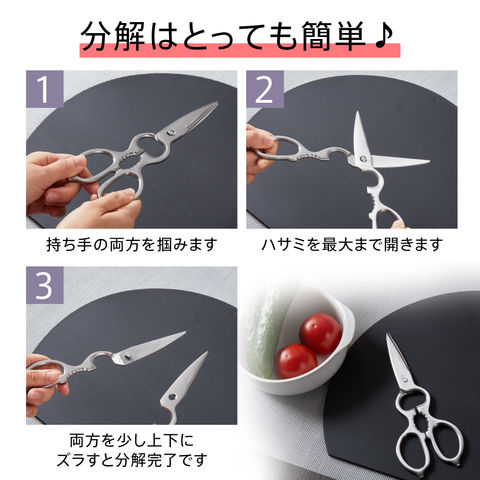 分解はとっても簡単♪

1
持ち手の両方を掴みます

2
ハサミを最大まで開きます

3
両方を少し上下に
ズラすと分解完了です