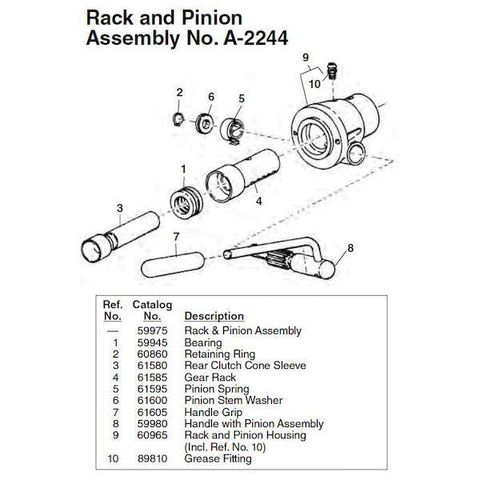 Rack and Pinion
Assembly No. A-2244

9
10
2
6
5
1
4
3
7
8

| Ref. No. | Catalog No. | Description |
|---|---|---|
| — | 59975 | Rack & Pinion Assembly |
| 1 | 59945 | Bearing |
| 2 | 60860 | Retaining Ring |
| 3 | 61580 | Rear Clutch Cone Sleeve |
| 4 | 61585 | Gear Rack |
| 5 | 61595 | Pinion Spring |
| 6 | 61600 | Pinion Stem Washer |
| 7 | 61605 | Handle Grip |
| 8 | 59980 | Handle with Pinion Assembly |
| 9 | 60965 | Rack and Pinion Housing (Incl. Ref. No. 10) |
| 10 | 89810 | Grease Fitting |