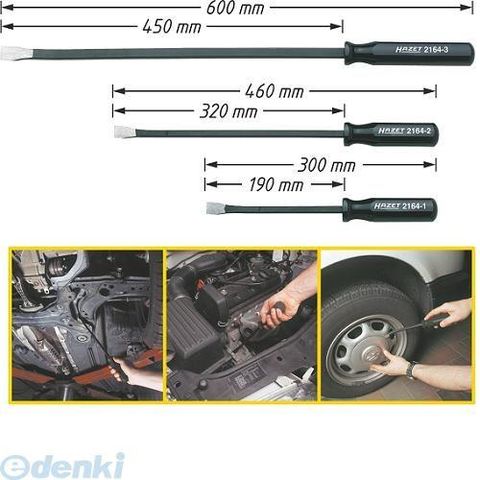 600 mm
450 mm
HAZET 2164-3
460 mm
320 mm
HAZET 2164-2
300 mm
190 mm
HAZET 2164-1
edenki