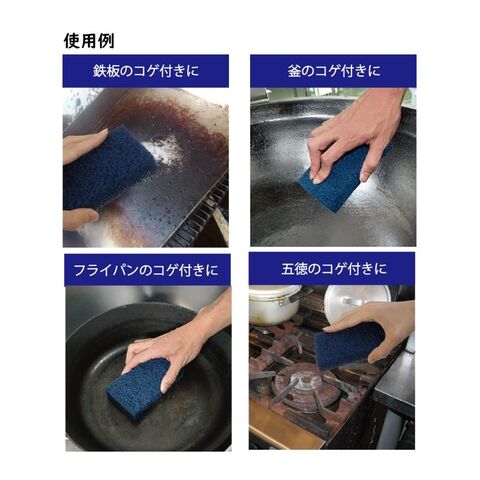 使用例

鉄板のコゲ付きに

釜のコゲ付きに

フライパンのコゲ付きに

五徳のコゲ付きに