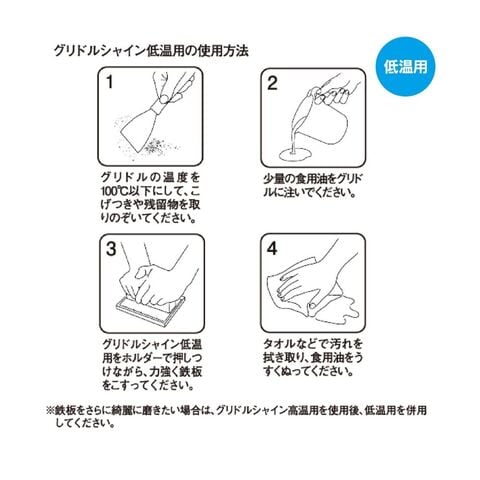 グリドルシャイン低温用の使用方法

低温用

1

グリドルの温度を100℃以下にして、こげつきや残留物を取りのぞいてください。

2

少量の食用油をグリドルに注いでください。

3

グリドルシャイン低温用をホルダーで押しつけながら、力強く鉄板をこすってください。

4

タオルなどで汚れを拭き取り、食用油をうすくぬってください。

※鉄板をさらに綺麗に磨きたい場合は、グリドルシャイン高温用を使用後、低温用を併用してください。