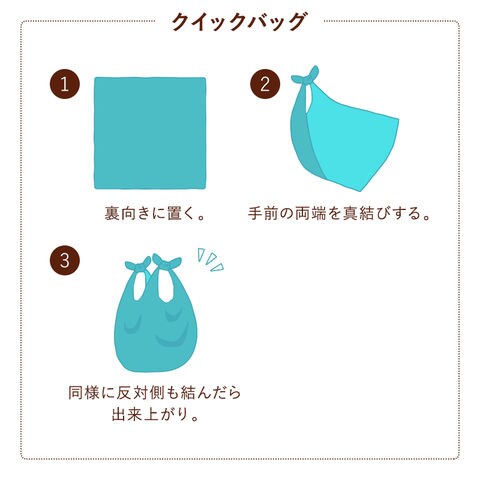 クイックバッグ

1

裏向きに置く。

2

手前の両端を真結びする。

3

同様に反対側も結んだら出来上がり。