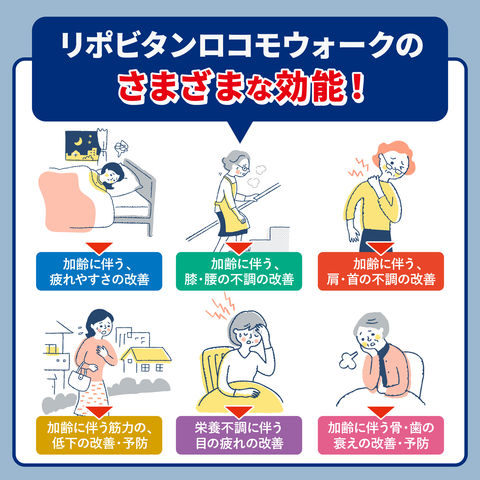 リポビタンロコモウォークの
さまざまな効能！

加齢に伴う、
疲れやすさの改善

加齢に伴う、
膝・腰の不調の改善

加齢に伴う、
肩・首の不調の改善

加齢に伴う筋力の、
低下の改善・予防

栄養不調に伴う
目の疲れの改善

加齢に伴う骨・歯の
衰えの改善・予防