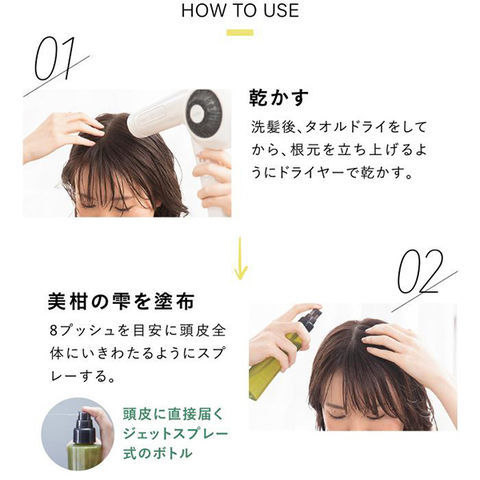 HOW TO USE

01

乾かす

洗髪後、タオルドライをしてから、根元を立ち上げるようにドライヤーで乾かす。

02

美柑の雫を塗布

8プッシュを目安に頭皮全体にいきわたるようにスプレーする。

頭皮に直接届くジェットスプレー式のボトル