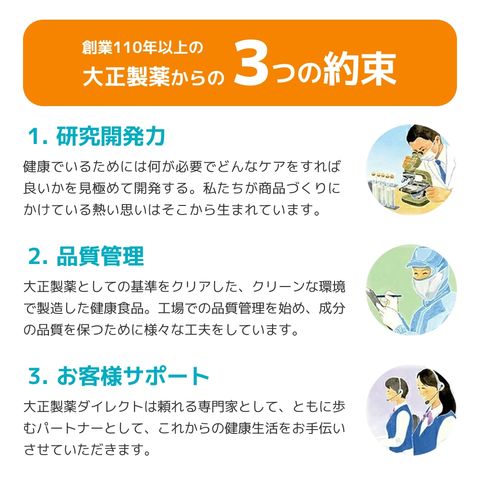 創業110年以上の
大正製薬からの 3つの約束

1. 研究開発力

健康でいるためには何が必要でどんなケアをすれば良いかを見極めて開発する。私たちが商品づくりにかけている熱い思いはそこから生まれています。

2. 品質管理

大正製薬としての基準をクリアした、クリーンな環境で製造した健康食品。工場での品質管理を始め、成分の品質を保つために様々な工夫をしています。

3. お客様サポート

大正製薬ダイレクトは頼れる専門家として、ともに歩むパートナーとして、これからの健康生活をお手伝いさせていただきます。