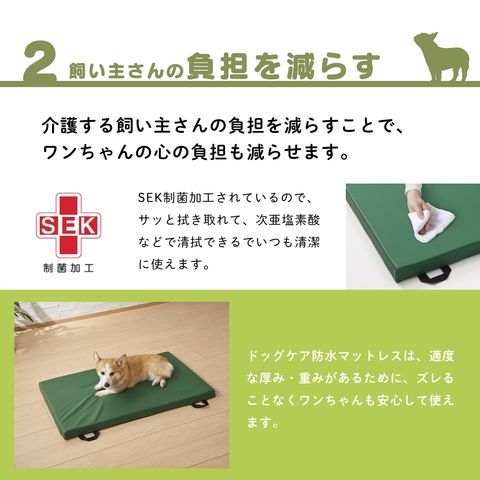 2 飼い主さんの負担を減らす

介護する飼い主さんの負担を減らすことで、ワンちゃんの心の負担も減らせます。

SEK
制菌加工

SEK制菌加工されているので、サッと拭き取れて、次亜塩素酸などで清拭できるでいつも清潔に使えます。

ドッグケア防水マットレスは、適度な厚み・重みがあるために、ズレることなくワンちゃんも安心して使えます。