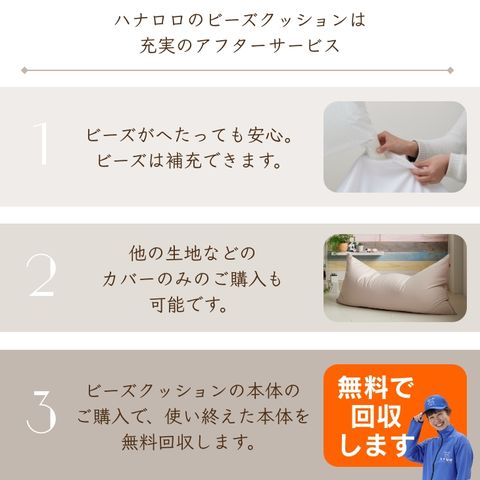 ハナロロのビーズクッションは
充実のアフターサービス

1

ビーズがへたっても安心。
ビーズは補充できます。

2

他の生地などの
カバーのみのご購入も
可能です。

3

ビーズクッションの本体の
ご購入で、使い終えた本体を
無料回収します。

無料で
回収
します