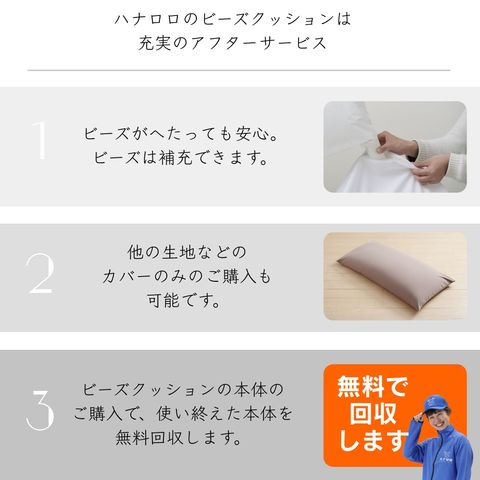 ハナロロのビーズクッションは
充実のアフターサービス

1

ビーズがへたっても安心。
ビーズは補充できます。

2

他の生地などの
カバーのみのご購入も
可能です。

3

ビーズクッションの本体の
ご購入で、使い終えた本体を
無料回収します。

無料で
回収
します