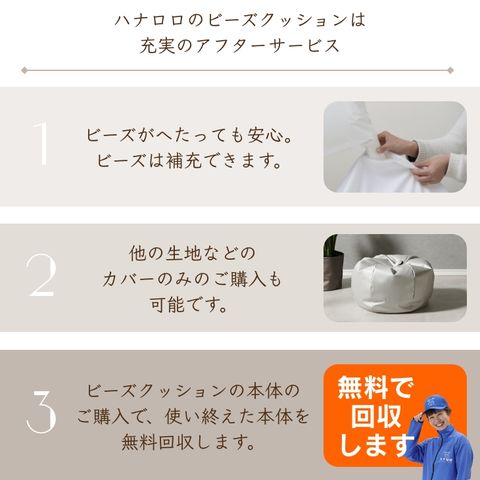 ハナロロのビーズクッションは
充実のアフターサービス

1
ビーズがへたっても安心。
ビーズは補充できます。

2
他の生地などの
カバーのみのご購入も
可能です。

3
ビーズクッションの本体の
ご購入で、使い終えた本体を
無料回収します。

無料で
回収
します