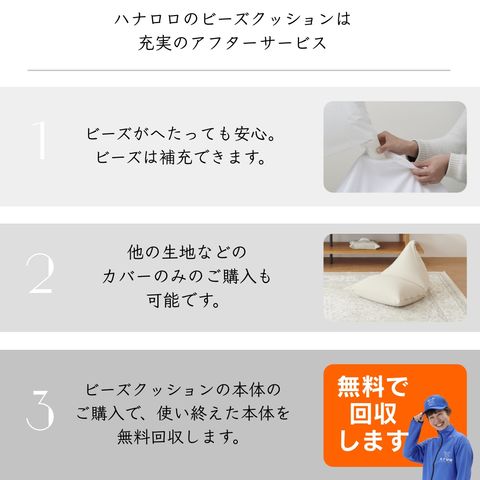 ハナロロのビーズクッションは
充実のアフターサービス

1

ビーズがへたっても安心。
ビーズは補充できます。

2

他の生地などの
カバーのみのご購入も
可能です。

3

ビーズクッションの本体の
ご購入で、使い終えた本体を
無料回収します。

無料で
回収
します