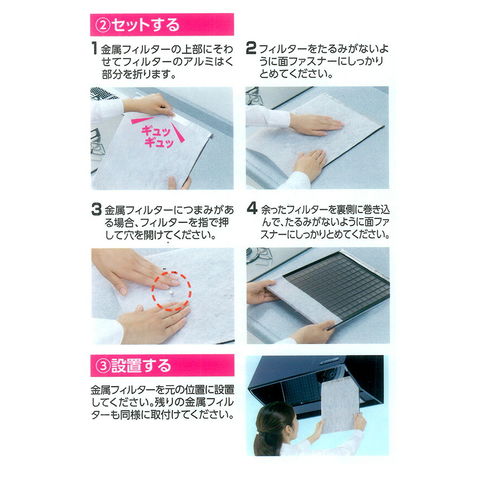 ②セットする

1 金属フィルターの上部にそわせてフィルターのアルミはく部分を折ります。

ギュッ
ギュッ

2 フィルターをたるみがないように面ファスナーにしっかりとめてください。

3 金属フィルターにつまみがある場合、フィルターを指で押して穴を開けてください。

4 余ったフィルターを裏側に巻き込んで、たるみがないように面ファスナーにしっかりとめてください。

③設置する

金属フィルターを元の位置に設置してください。残りの金属フィルターも同様に取付けてください。