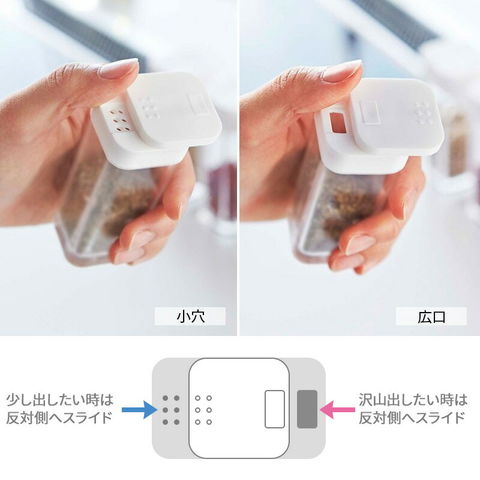 小穴

広口

少し出したい時は
反対側へスライド

沢山出したい時は
反対側へスライド