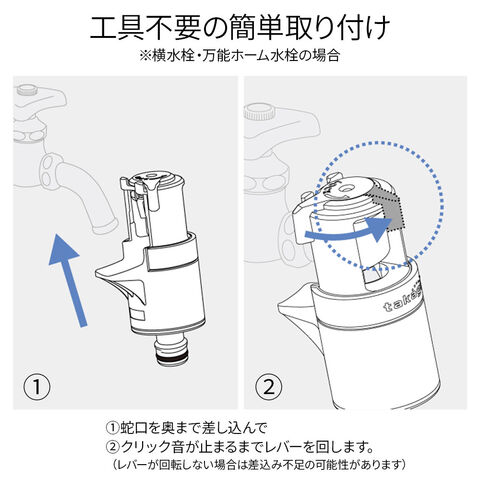 工具不要の簡単取り付け
※横水栓・万能ホーム水栓の場合

①

taka

②

①蛇口を奥まで差し込んで
②クリック音が止まるまでレバーを回します。
（レバーが回転しない場合は差込み不足の可能性があります）