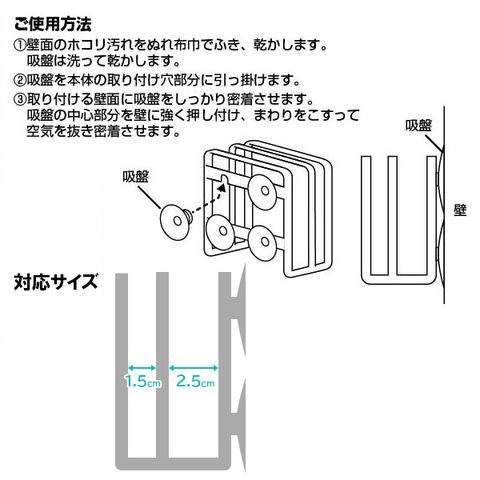 ご使用方法

①壁面のホコリ汚れをぬれ布巾でふき、乾かします。吸盤は洗って乾かします。

②吸盤を本体の取り付け穴部分に引っ掛けます。

③取り付ける壁面に吸盤をしっかり密着させます。吸盤の中心部分を壁に強く押し付け、まわりをこすって空気を抜き密着させます。

吸盤

吸盤

壁

対応サイズ

1.5cm

2.5cm