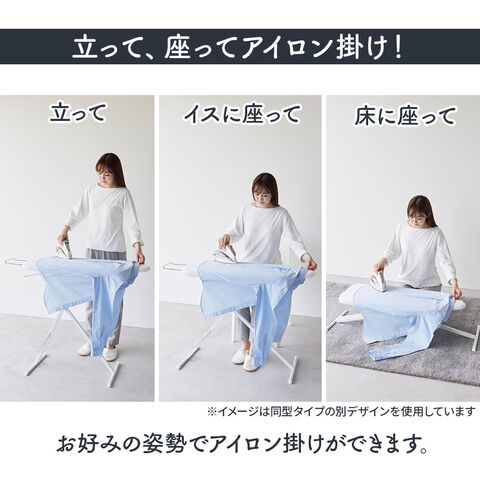 立って、座ってアイロン掛け！

立って

イスに座って

床に座って

※イメージは同型タイプの別デザインを使用しています

お好みの姿勢でアイロン掛けができます。