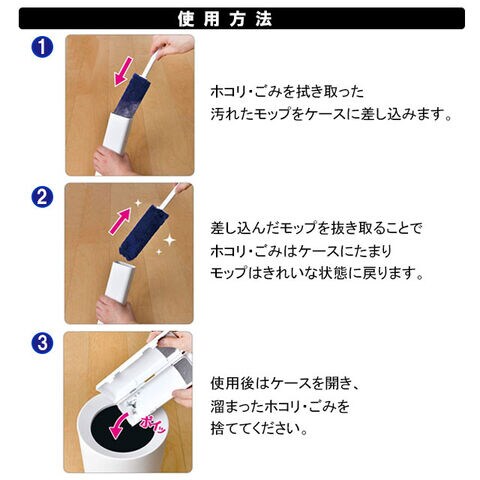 使用方法

1

ホコリ・ごみを拭き取った
汚れたモップをケースに差し込みます。

2

差し込んだモップを抜き取ることで
ホコリ・ごみはケースにたまり
モップはきれいな状態に戻ります。

3

ポイッ

使用後はケースを開き、
溜まったホコリ・ごみを
捨ててください。