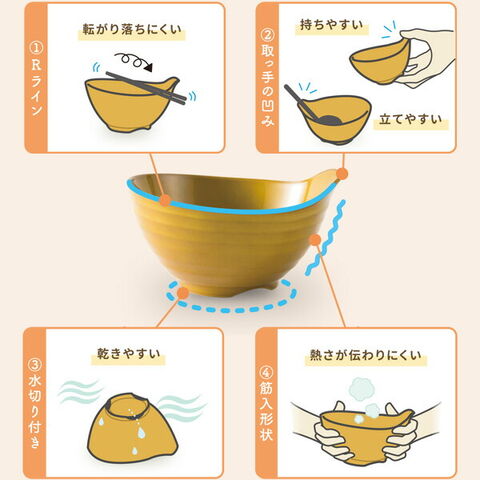 ①Rライン

転がり落ちにくい

②取っ手の凹み

持ちやすい

立てやすい

③水切り付き

乾きやすい

④筋入形状

熱さが伝わりにくい