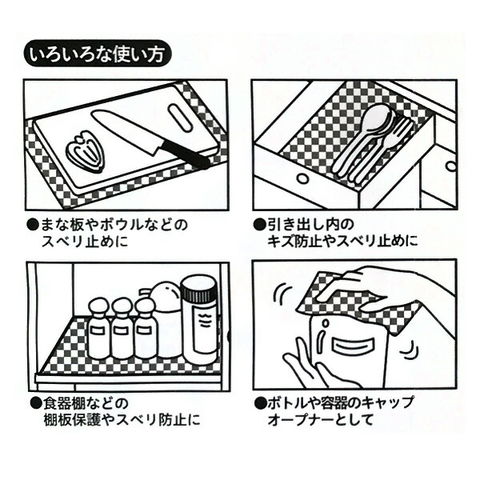 いろいろな使い方

●まな板やボウルなどのスベリ止めに

●引き出し内のキズ防止やスベリ止めに

●食器棚などの棚板保護やスベリ防止に

●ボトルや容器のキャップオープナーとして