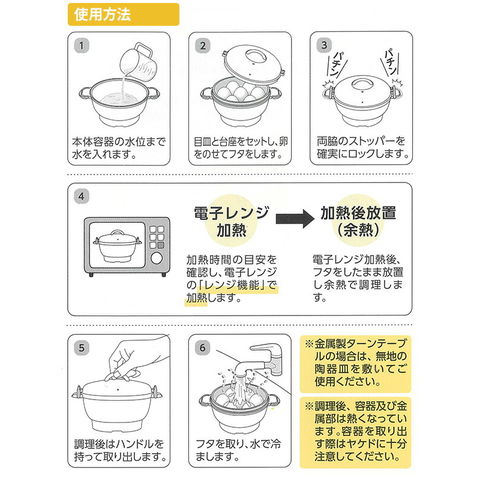 使用方法

1
本体容器の水位まで水を入れます。

2
目皿と台座をセットし、卵をのせてフタをします。

3
パチン
パチン
両脇のストッパーを確実にロックします。

4
電子レンジ加熱
加熱時間の目安を確認し、電子レンジの「レンジ機能」で加熱します。

加熱後放置（余熱）
電子レンジ加熱後、フタをしたまま放置し余熱で調理します。

5
調理後はハンドルを持って取り出します。

6
フタを取り、水で冷まします。

※金属製ターンテーブルの場合は、無地の陶器皿を敷いてご使用ください。

※調理後、容器及び金属部は熱くなっています。容器を取り出す際はヤケドに十分注意してください。